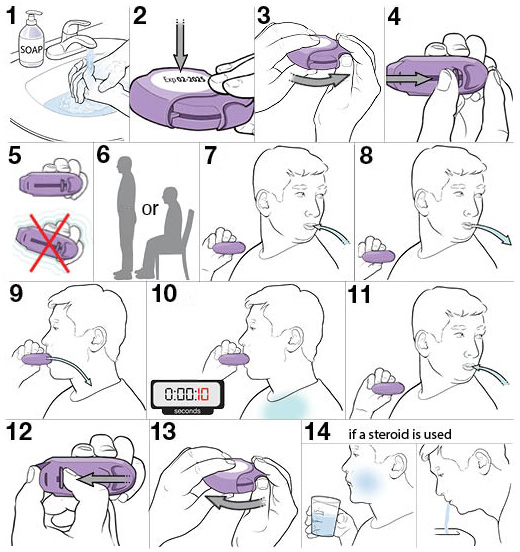 1
SOAP
2
Exp 02-2025
3
4
5
6
or
7
8
9
10
0:00:10
seconds
11
12
13
14 if a steroid is used