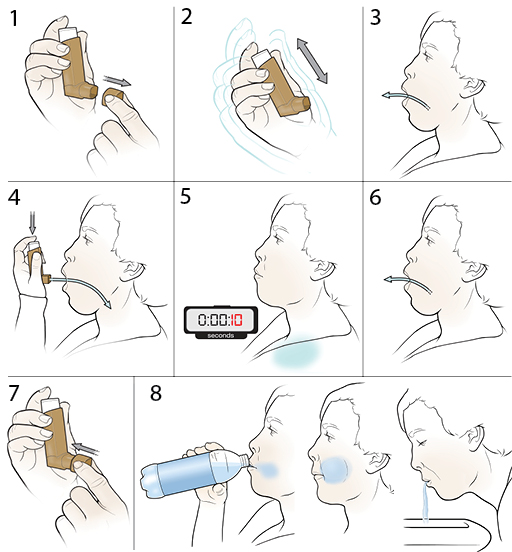 1

2

3

4

5

0:00:10
seconds

6

7

8