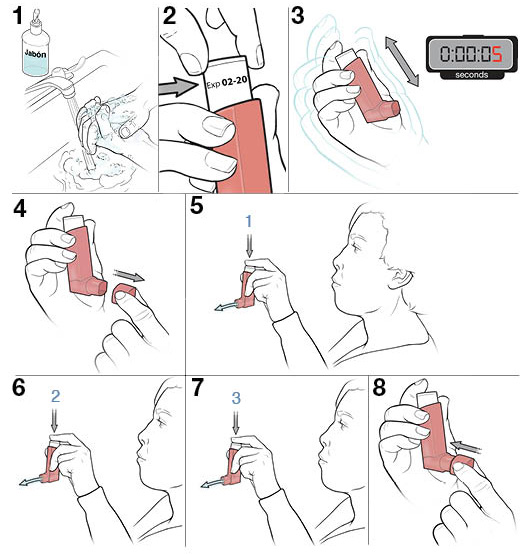 1

Jabón

2

Exp 02-20

3

0:00:05

seconds

4

5

1

6

2

7

3

8