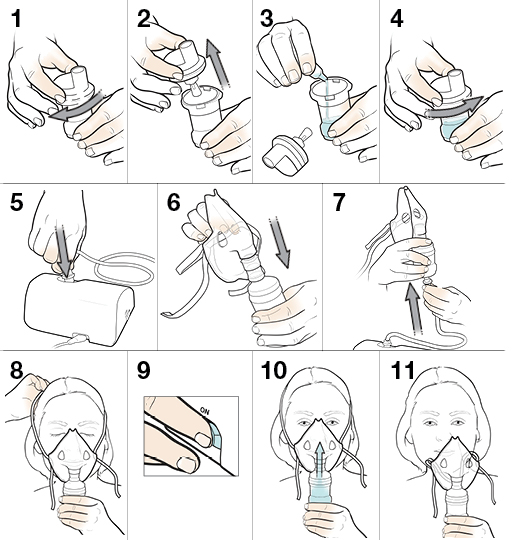 1

2

3

4

5

6

7

8

9

ON

10

11