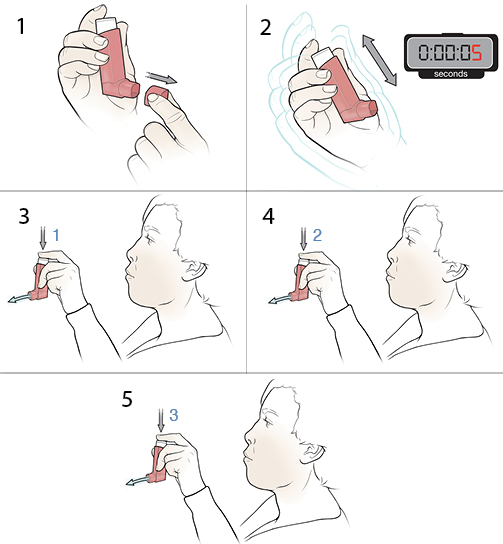 1

2

0:00:05
seconds

3
1

4
2

5
3